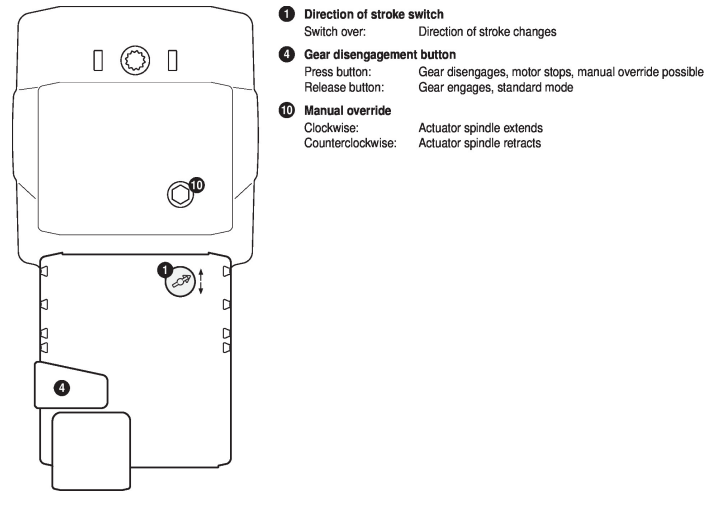 10

1

4

1 Direction of stroke switch
Switch over: Direction of stroke changes

4 Gear disengagement button
Press button: Gear disengages, motor stops, manual override possible
Release button: Gear engages, standard mode

10 Manual override
Clockwise: Actuator spindle extends
Counterclockwise: Actuator spindle retracts