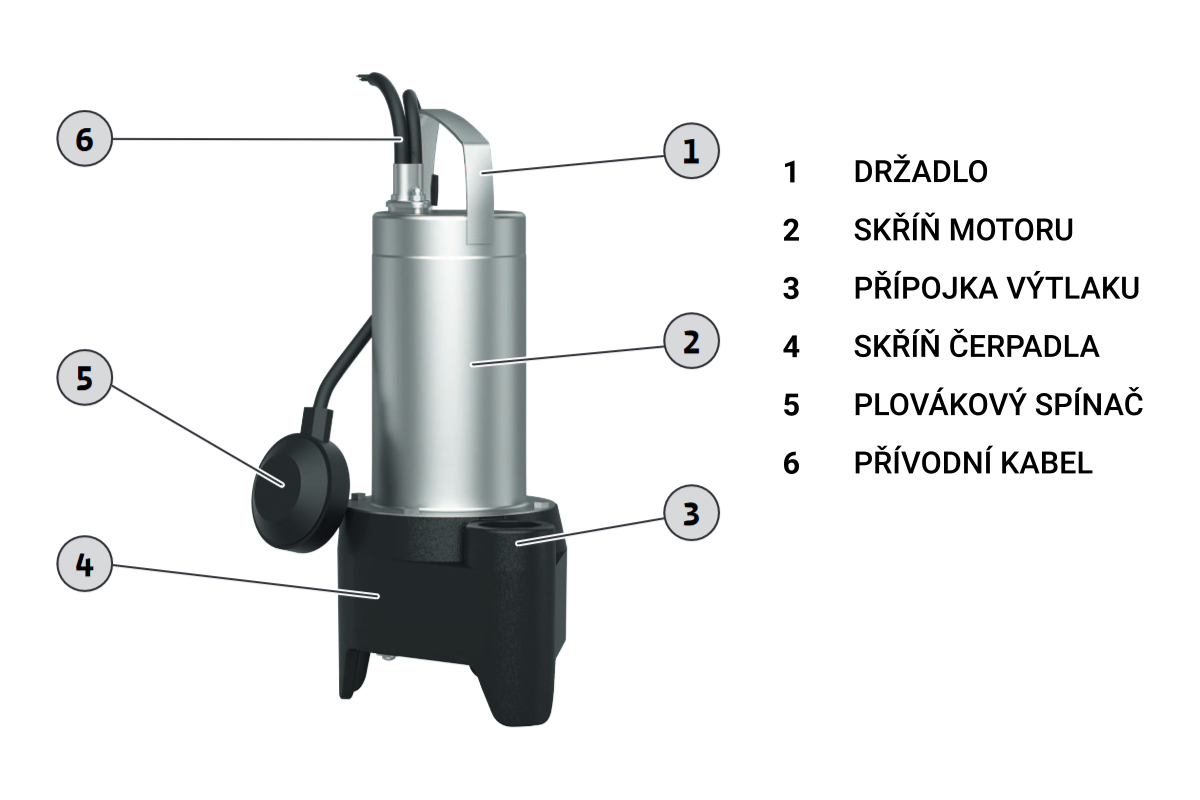 6

1

2

5

3

4

1 DRŽADLO
2 SKŘÍŇ MOTORU
3 PŘÍPOJKA VÝTLAKU
4 SKŘÍŇ ČERPADLA
5 PLOVÁKOVÝ SPÍNAČ
6 PŘÍVODNÍ KABEL